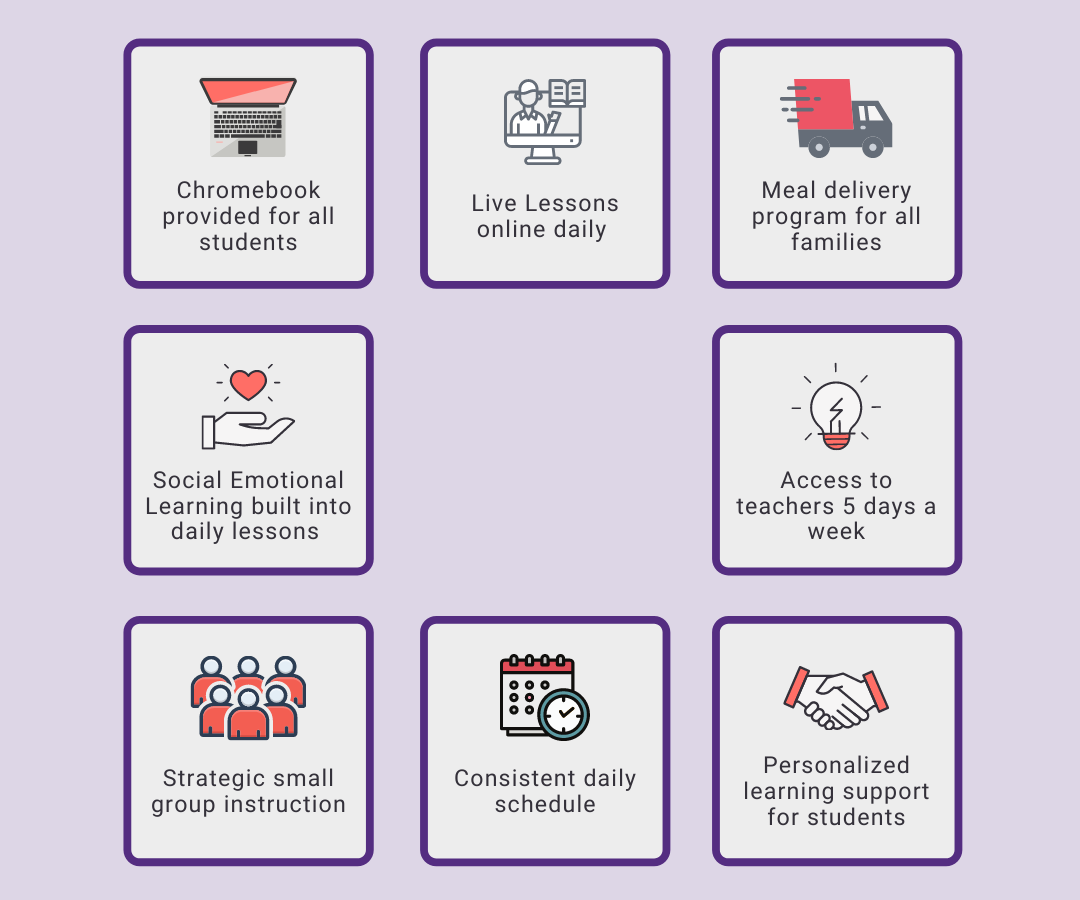 Chromebook provided for all students

Live Lessons online daily

Meal delivery program for all families

Social Emotional Learning built into daily lessons

Access to teachers 5 days a week

Strategic small group instruction

Consistent daily schedule

Personalized learning support for students